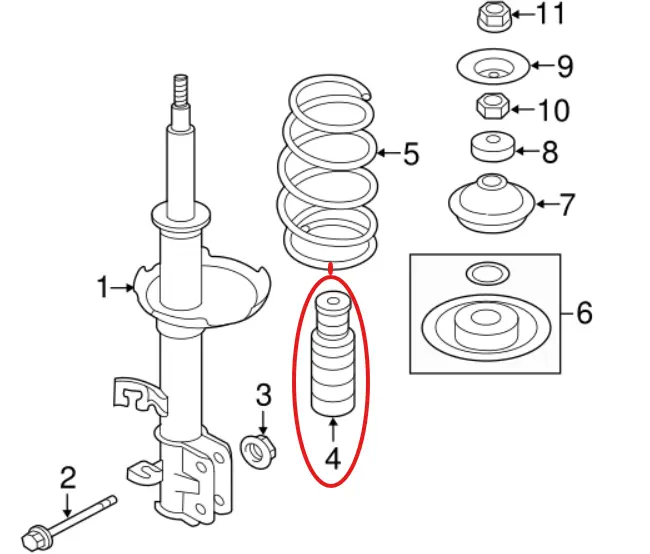 11
9
10
5
8
7
1
6
3
4
2