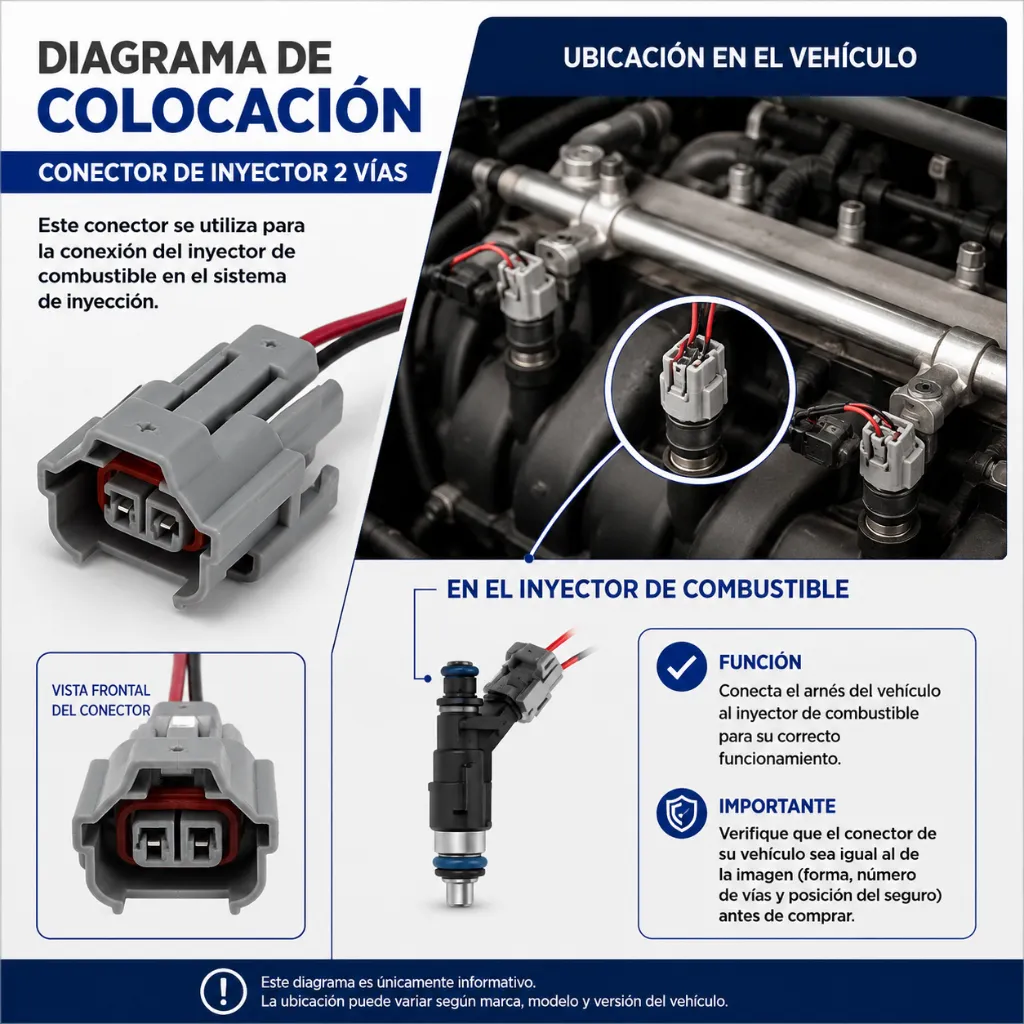 DIAGRAMA DE COLOCACIÓN

CONECTOR DE INYECTOR 2 VÍAS

Este conector se utiliza para la conexión del inyector de combustible en el sistema de inyección.

VISTA FRONTAL DEL CONECTOR

UBICACIÓN EN EL VEHÍCULO

EN EL INYECTOR DE COMBUSTIBLE

FUNCIÓN
Conecta el arnés del vehículo al inyector de combustible para su correcto funcionamiento.

IMPORTANTE
Verifique que el conector de su vehículo sea igual al de la imagen (forma, número de vías y posición del seguro) antes de comprar.

Este diagrama es únicamente informativo.
La ubicación puede variar según marca, modelo y versión del vehículo.