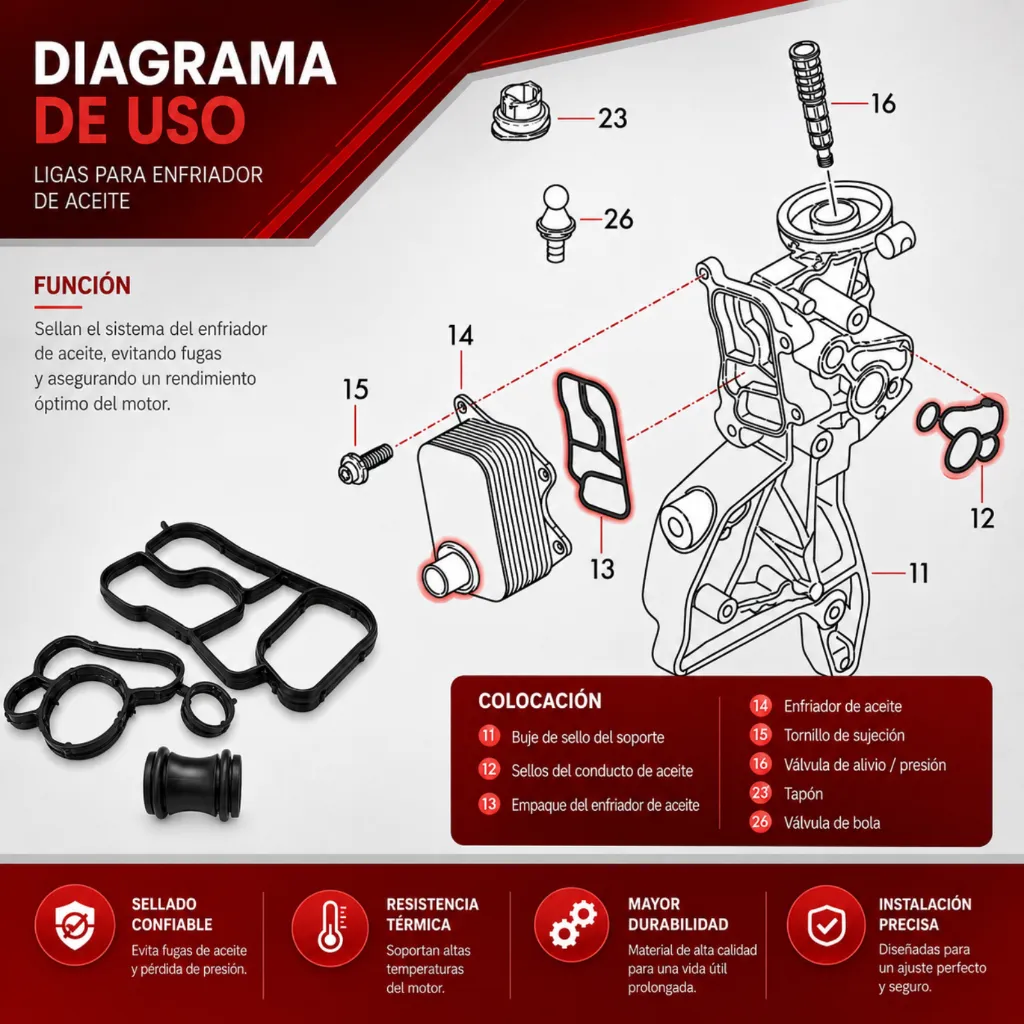 DIAGRAMA DE USO

LIGAS PARA ENFRIADOR DE ACEITE

FUNCIÓN

Sellan el sistema del enfriador de aceite, evitando fugas y asegurando un rendimiento óptimo del motor.

23

16

26

14

15

13

12

11

COLOCACIÓN

11 Buje de sello del soporte
12 Sellos del conducto de aceite
13 Empaque del enfriador de aceite

14 Enfriador de aceite
15 Tornillo de sujeción
16 Válvula de alivio / presión
23 Tapón
26 Válvula de bola

SELLADO CONFIABLE
Evita fugas de aceite y pérdida de presión.

RESISTENCIA TÉRMICA
Soportan altas temperaturas del motor.

MAYOR DURABILIDAD
Material de alta calidad para una vida útil prolongada.

INSTALACIÓN PRECISA
Diseñadas para un ajuste perfecto y seguro.