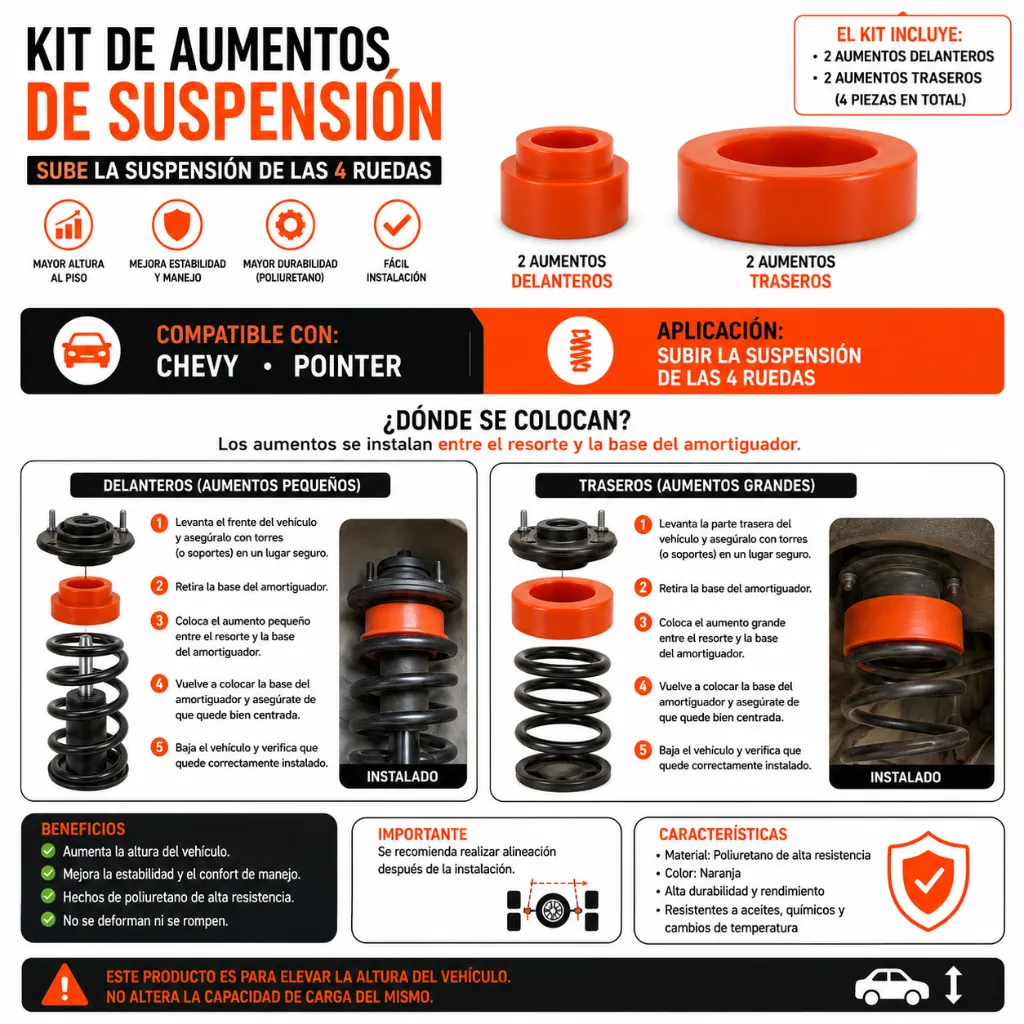 KIT DE AUMENTOS
DE SUSPENSIÓN

SUBE LA SUSPENSIÓN DE LAS 4 RUEDAS

MAYOR ALTURA AL PISO

MEJORA ESTABILIDAD Y MANEJO

MAYOR DURABILIDAD (POLIURETANO)

FÁCIL INSTALACIÓN

EL KIT INCLUYE:
• 2 AUMENTOS DELANTEROS
• 2 AUMENTOS TRASEROS
(4 PIEZAS EN TOTAL)

2 AUMENTOS
DELANTEROS

2 AUMENTOS
TRASEROS

COMPATIBLE CON:
CHEVY • POINTER

APLICACIÓN:
SUBIR LA SUSPENSIÓN DE LAS 4 RUEDAS

¿DÓNDE SE COLOCAN?
Los aumentos se instalan entre el resorte y la base del amortiguador.

DELANTEROS (AUMENTOS PEQUEÑOS)

1 Levanta el frente del vehículo y asegúralo con torres (o soportes) en un lugar seguro.

2 Retira la base del amortiguador.

3 Coloca el aumento pequeño entre el resorte y la base del amortiguador.

4 Vuelve a colocar la base del amortiguador y asegúrate de que quede bien centrada.

5 Baja el vehículo y verifica que quede correctamente instalado.

INSTALADO

TRASEROS (AUMENTOS GRANDES)

1 Levanta la parte trasera del vehículo y asegúralo con torres (o soportes) en un lugar seguro.

2 Retira la base del amortiguador.

3 Coloca el aumento grande entre el resorte y la base del amortiguador.

4 Vuelve a colocar la base del amortiguador y asegúrate de que quede bien centrada.

5 Baja el vehículo y verifica que quede correctamente instalado.

INSTALADO

BENEFICIOS
Aumenta la altura del vehículo.
Mejora la estabilidad y el confort de manejo.
Hechos de poliuretano de alta resistencia.
No se deforman ni se rompen.

IMPORTANTE
Se recomienda realizar alineación después de la instalación.

CARACTERÍSTICAS
• Material: Poliuretano de alta resistencia
• Color: Naranja
• Alta durabilidad y rendimiento
• Resistentes a aceites, químicos y cambios de temperatura

ESTE PRODUCTO ES PARA ELEVAR LA ALTURA DEL VEHÍCULO.
NO ALTERA LA CAPACIDAD DE CARGA DEL MISMO.